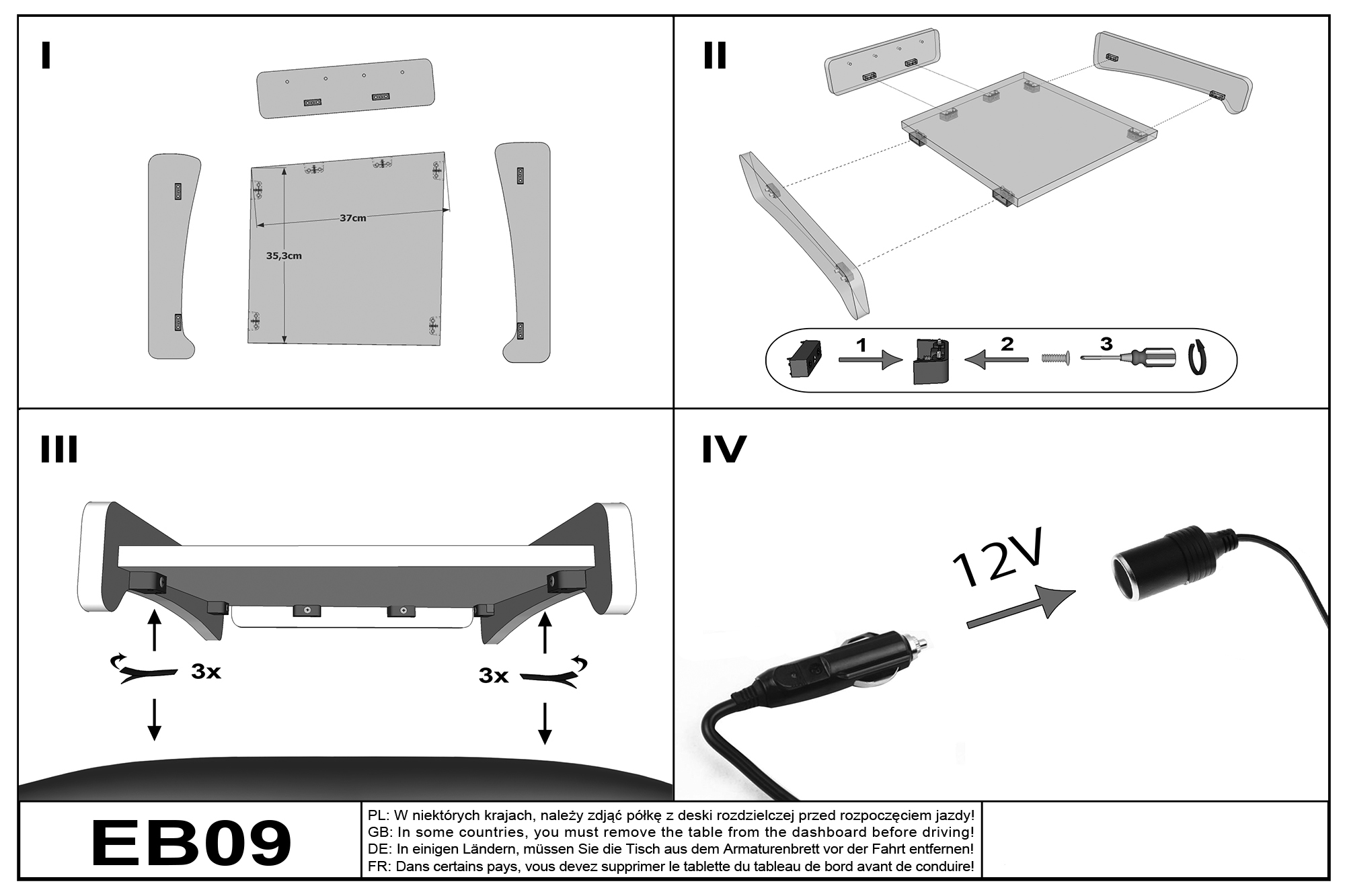 I

37cm

35,3cm

II

1

2

3

III

3x

3x

IV

12V

EB09

PL: W niektórych krajach, należy zdjąć półkę z deski rozdzielczej przed rozpoczęciem jazdy!
GB: In some countries, you must remove the table from the dashboard before driving!
DE: In einigen Ländern, müssen Sie die Tisch aus dem Armaturenbrett vor der Fahrt entfernen!
FR: Dans certains pays, vous devez supprimer le tablette du tableau de bord avant de conduire!