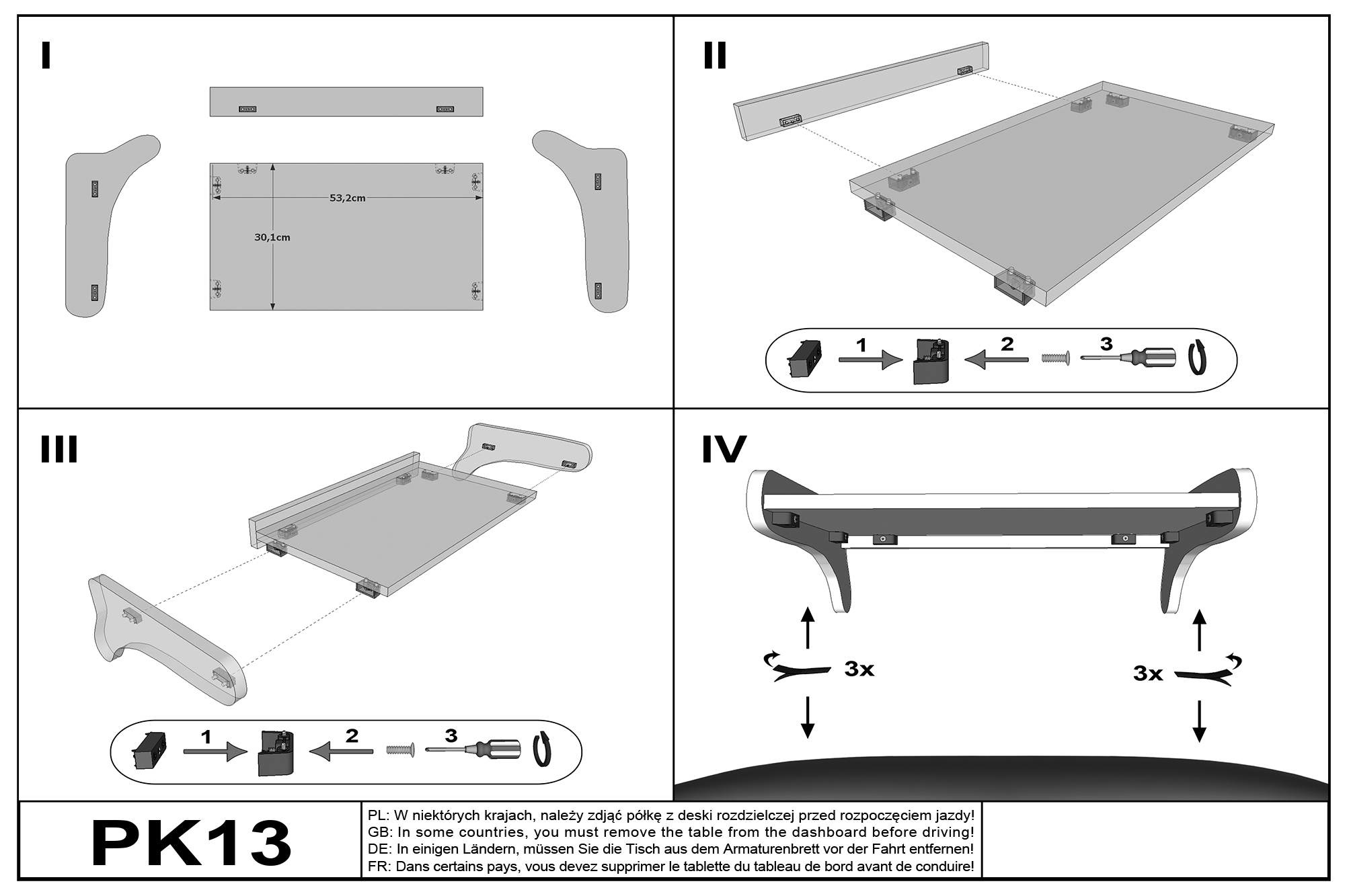 I

53,2cm

30,1cm

II

1

2

3

III

1

2

3

IV

3x

3x

PK13

PL: W niektórych krajach, należy zdjąć półkę z deski rozdzielczej przed rozpoczęciem jazdy!
GB: In some countries, you must remove the table from the dashboard before driving!
DE: In einigen Ländern, müssen Sie die Tisch aus dem Armaturenbrett vor der Fahrt entfernen!
FR: Dans certains pays, vous devez supprimer le tablette du tableau de bord avant de conduire!